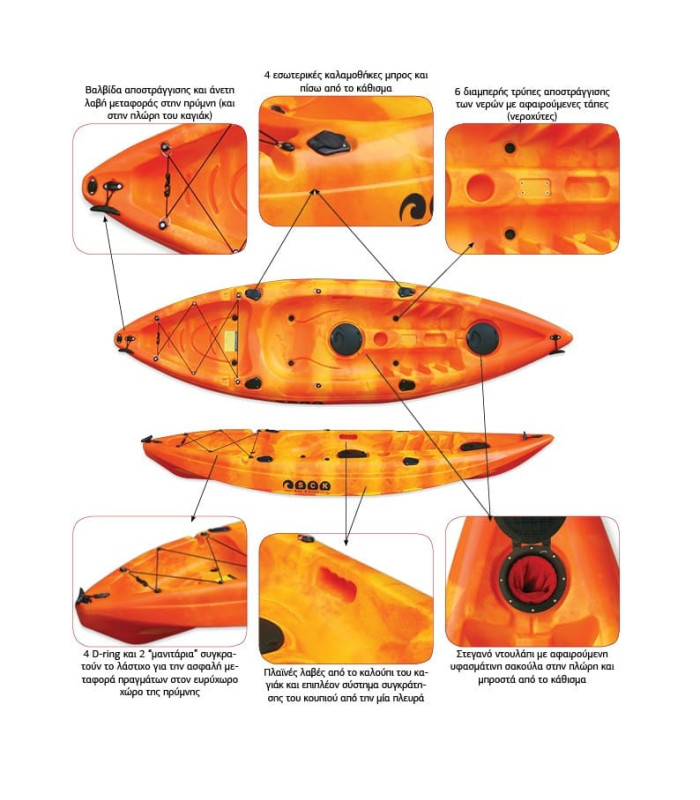 Βαλβίδα αποστράγγισης και άνετη λαβή μεταφοράς στην πρύμνη (και στην πλώρη του καγιάκ)

4 εσωτερικές καλαμοθήκες μπρος και πίσω από το κάθισμα

6 διαμπερής τρύπες αποστράγγισης των νερών με αφαιρούμενες τάπες (νεροχύτες)

SCK

4 D-ring και 2 "μανιτάρια" συγκρατούν το λάστιχο για την ασφαλή μεταφορά πραγμάτων στον ευρύχωρο χώρο της πρύμνης

Πλαϊνές λαβές από το καλούπι του καγιάκ και επιπλέον σύστημα συγκράτησης του κουπιού από την μία πλευρά

Στεγανό ντουλάπι με αφαιρούμενη υφασμάτινη σακούλα στην πλώρη και μπροστά από το κάθισμα