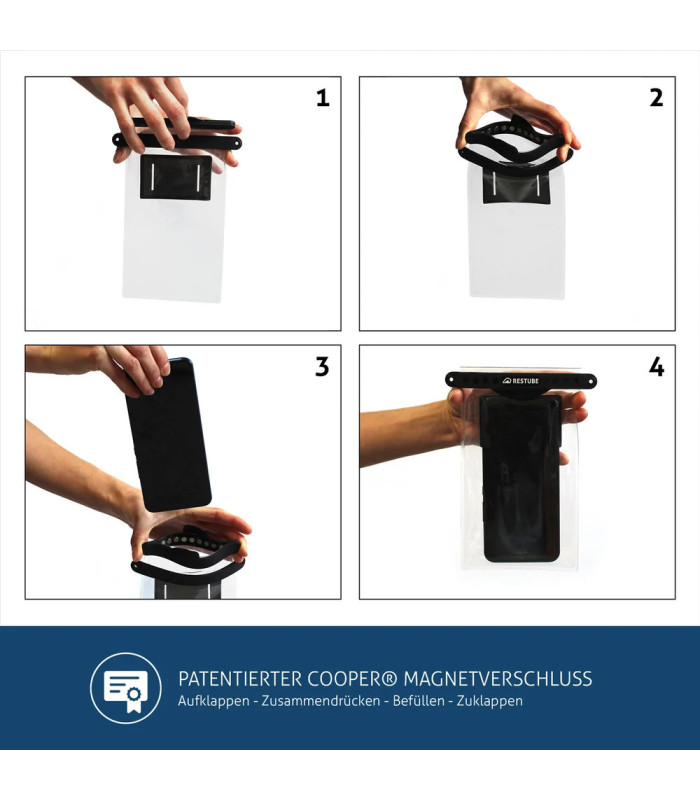 1

2

3

4

RESTUBE

PATENTIERTER COOPER® MAGNETVERSCHLUSS
Aufklappen - Zusammendrücken - Befüllen - Zuklappen